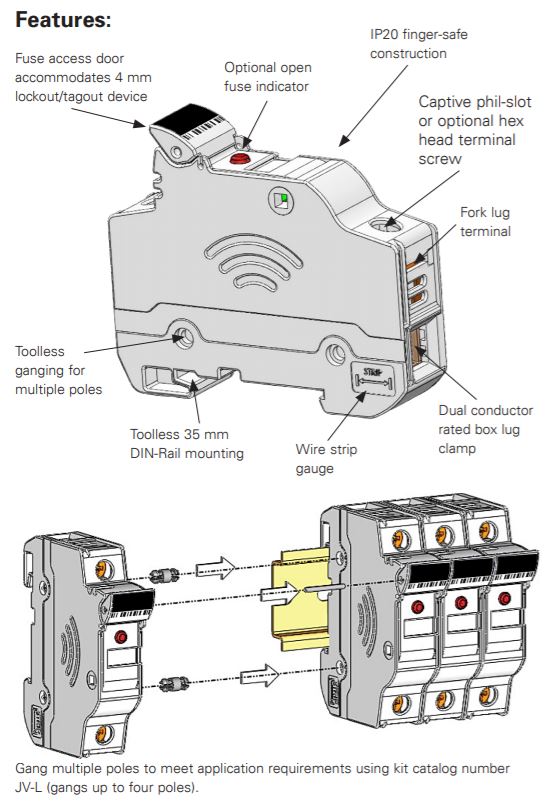 Features:

Fuse access door accommodates 4 mm lockout/tagout device

Optional open fuse indicator

IP20 finger-safe construction

Captive phil-slot or optional hex head terminal screw

Fork lug terminal

Toolless ganging for multiple poles

Toolless 35 mm DIN-Rail mounting

STRIP

Wire strip gauge

Dual conductor rated box lug clamp

Gang multiple poles to meet application requirements using kit catalog number JV-L (gangs up to four poles).